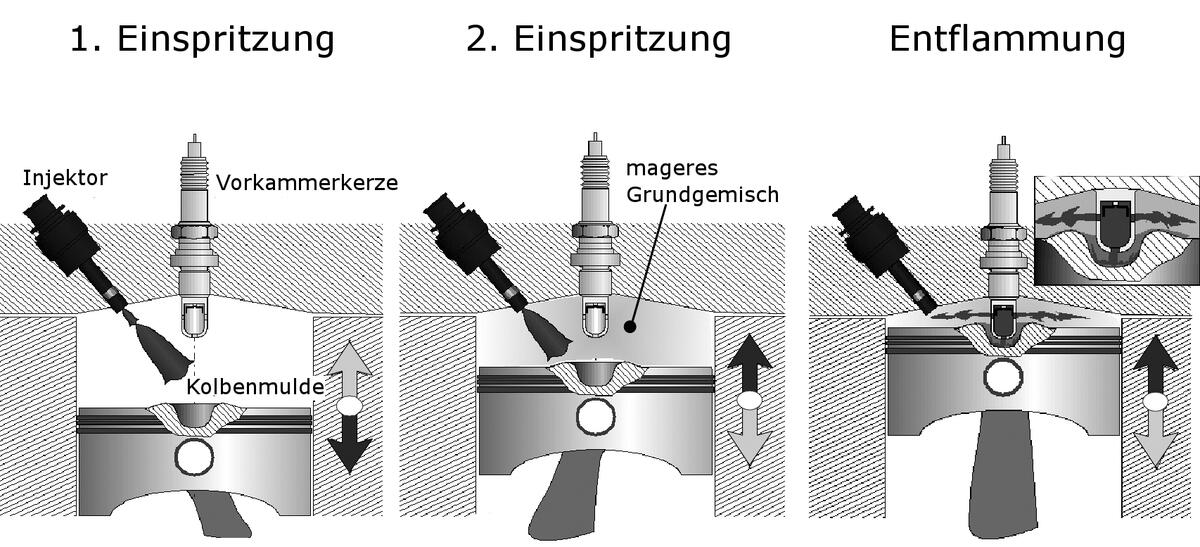 1. Einspritzung

2. Einspritzung

Entflammung

Injektor

Vorkammerkerze

Kolbenmulde

mageres Grundgemisch