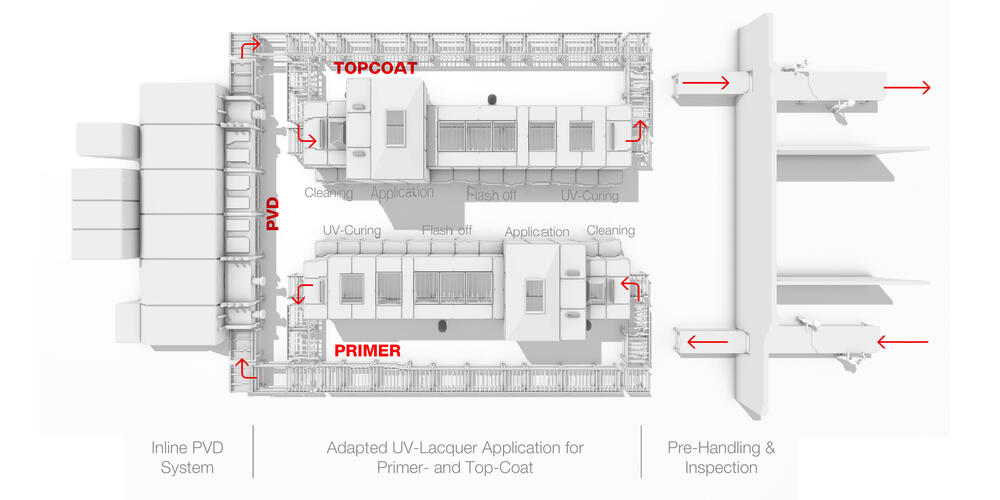 TOPCOAT

Cleaning Application Flash off UV-Curing

PVD

UV-Curing Flash off Application Cleaning

PRIMER

Inline PVD System

Adapted UV-Lacquer Application for Primer- and Top-Coat

Pre-Handling & Inspection