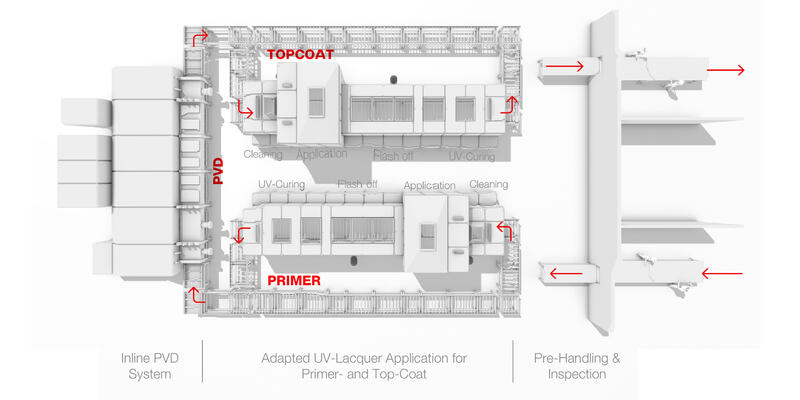 TOPCOAT

Cleaning Application Flash off UV-Curing

PVD

UV-Curing Flash off Application Cleaning

PRIMER

Inline PVD System

Adapted UV-Lacquer Application for Primer- and Top-Coat

Pre-Handling & Inspection