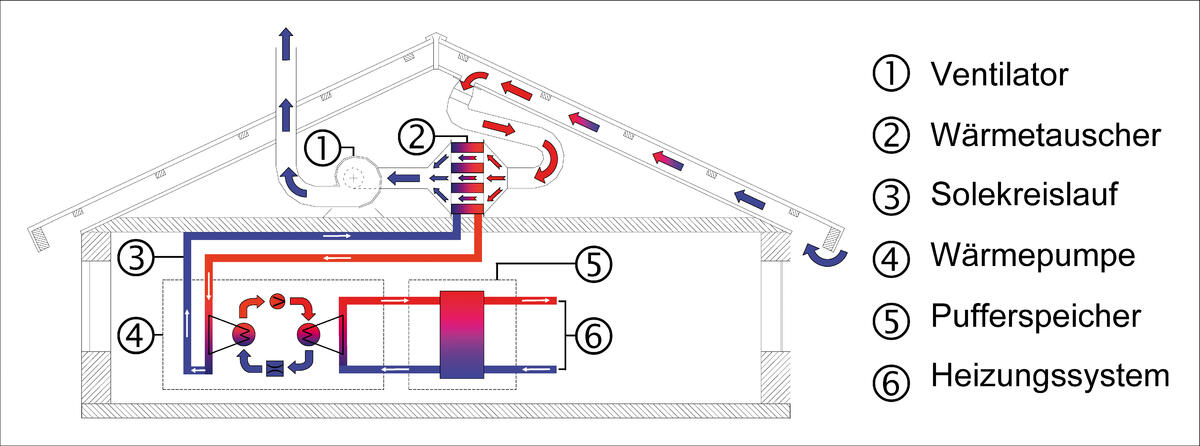 ①
②
③
④
⑤
⑥

① Ventilator
② Wärmetauscher
③ Solekreislauf
④ Wärmepumpe
⑤ Pufferspeicher
⑥ Heizungssystem