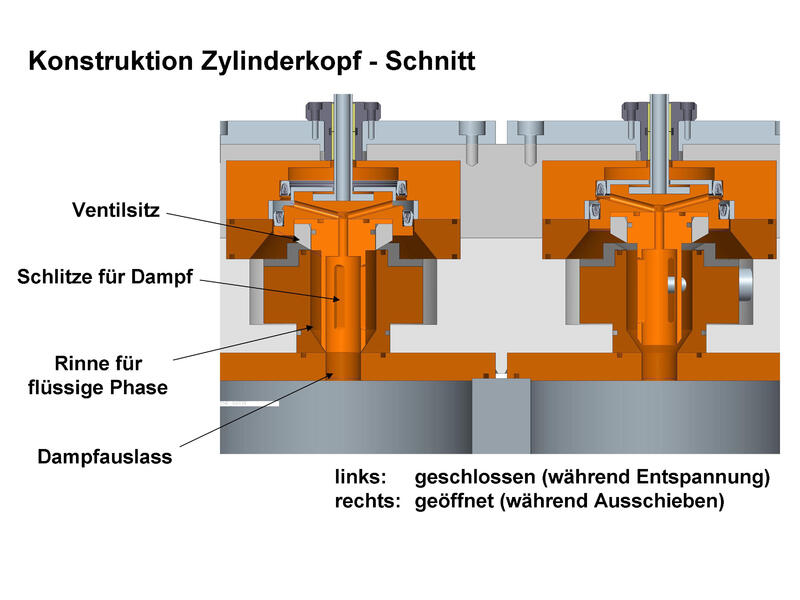 Konstruktion Zylinderkopf - Schnitt

Ventilsitz

Schlitze für Dampf

Rinne für flüssige Phase

Dampfauslass

links: geschlossen (während Entspannung)
rechts: geöffnet (während Ausschieben)