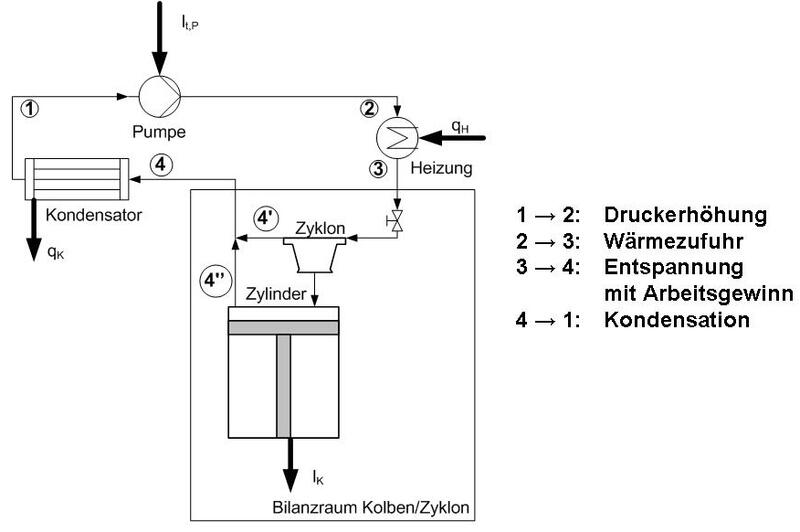 $l_{t,P}$

1

Pumpe

2

$q_H$

3

Heizung

4

Kondensator

$q_K$

4'

Zyklon

4''

Zylinder

$l_K$

Bilanzraum Kolben/Zyklon

1 → 2: Druckerhöhung
2 → 3: Wärmezufuhr
3 → 4: Entspannung mit Arbeitsgewinn
4 → 1: Kondensation