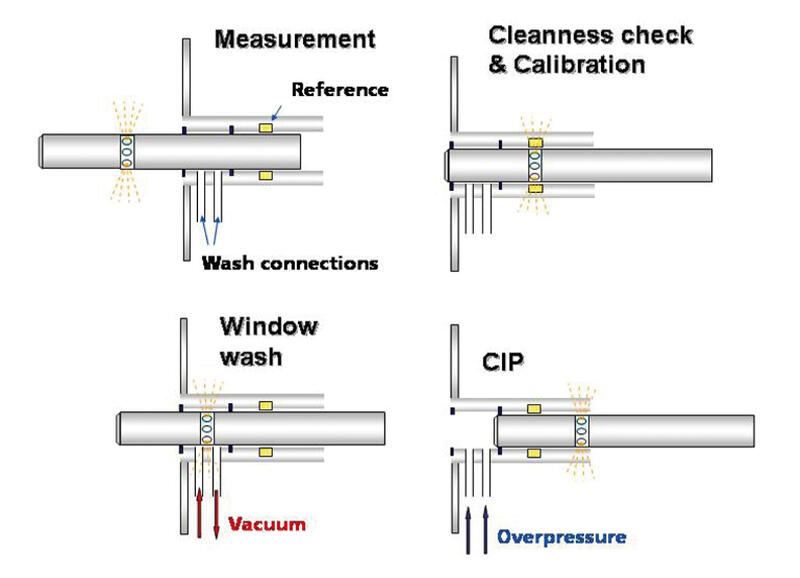 Measurement

Reference

Wash connections

Cleanness check & Calibration

Window wash

Vacuum

CIP

Overpressure