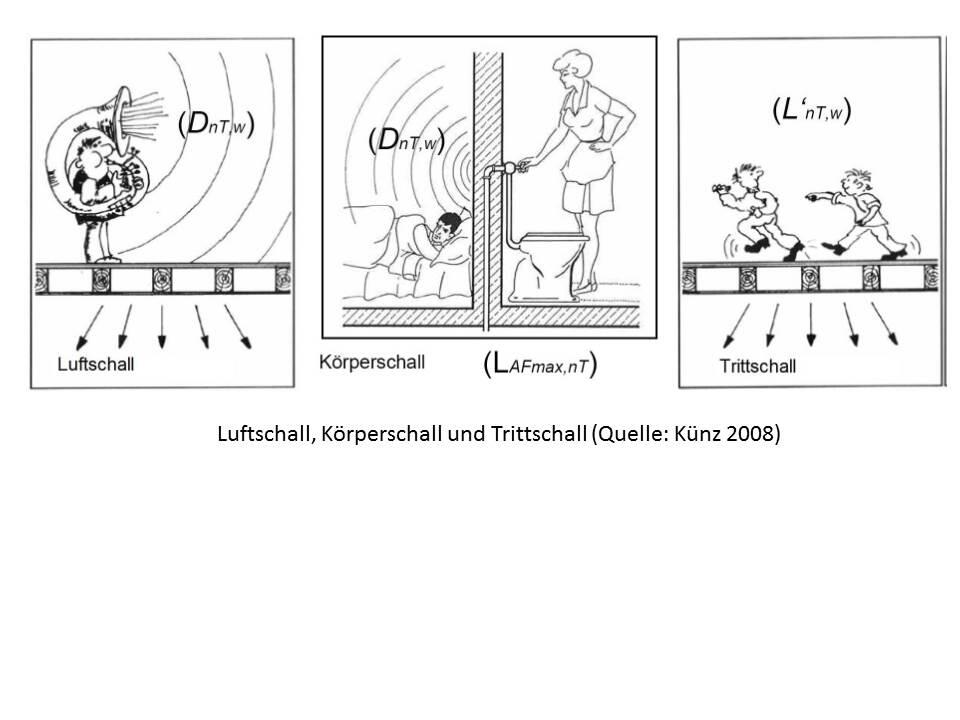 $(D_{nT,w})$

Luftschall

$(D_{nT,w})$

Körperschall

$(L_{AFmax,nT})$

$(L'_{nT,w})$

Trittschall

Luftschall, Körperschall und Trittschall (Quelle: Künz 2008)