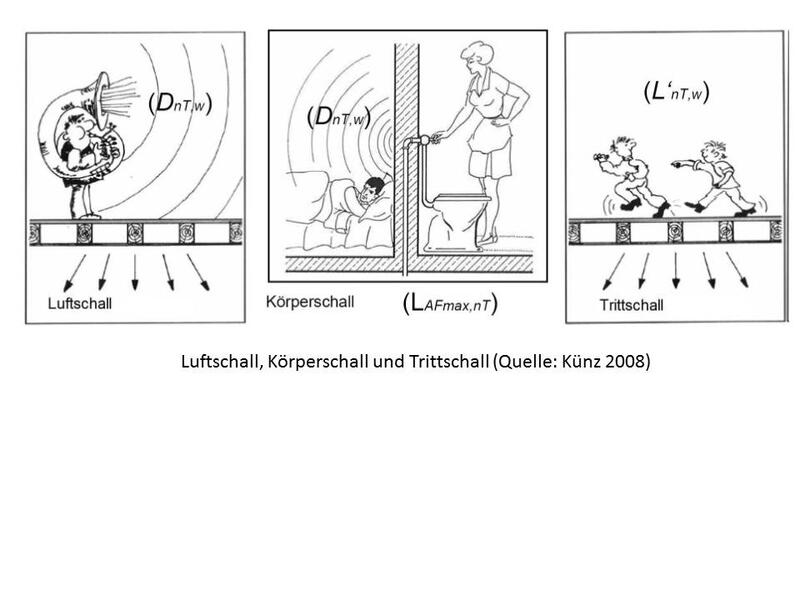 $(D_{nT,w})$

Luftschall

$(D_{nT,w})$

Körperschall

$(L_{AFmax,nT})$

$(L'_{nT,w})$

Trittschall

Luftschall, Körperschall und Trittschall (Quelle: Künz 2008)