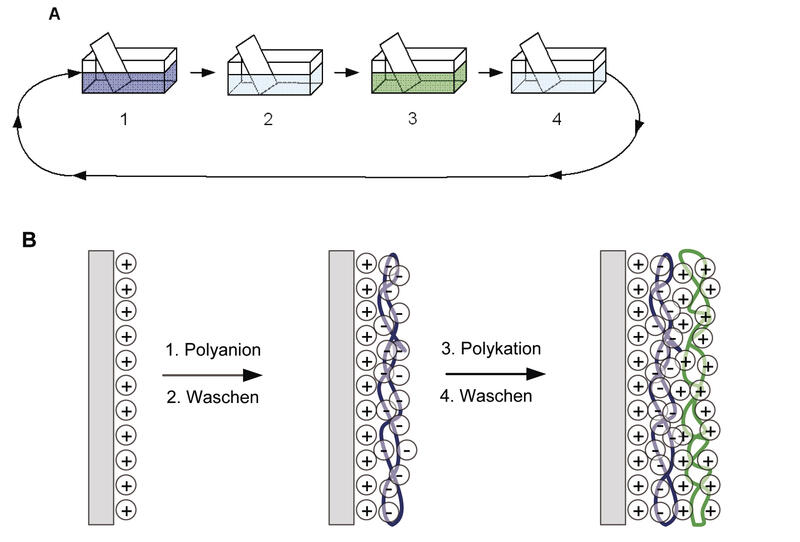 A

1

2

3

4

B

1. Polyanion

2. Waschen

3. Polykation

4. Waschen