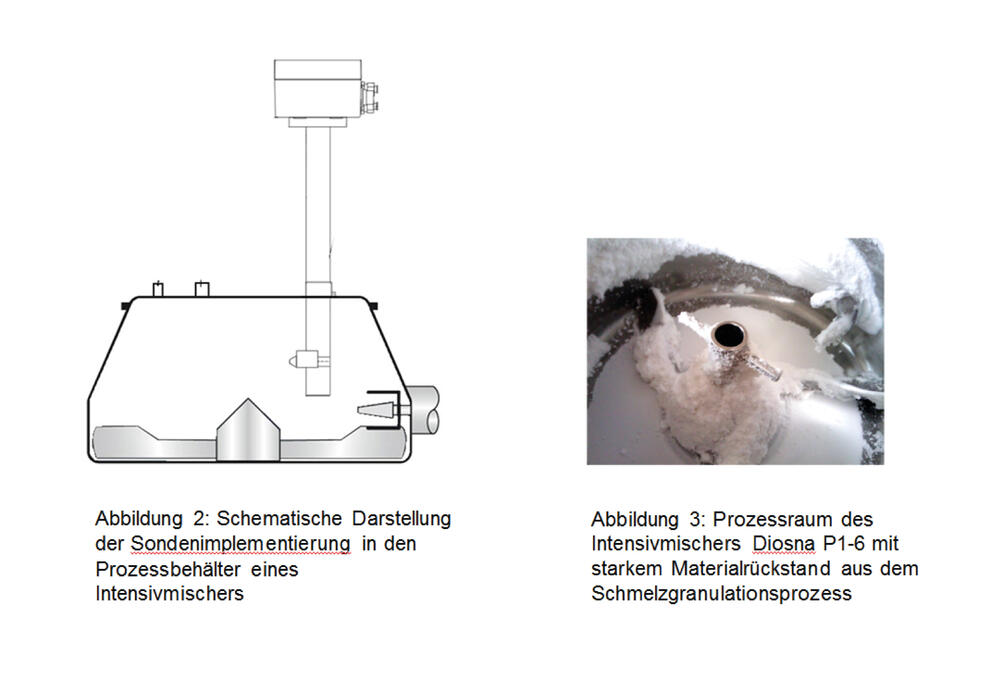 Abbildung 2: Schematische Darstellung der Sondenimplementierung in den Prozessbehälter eines Intensivmischers

Abbildung 3: Prozessraum des Intensivmischers Diosna P1-6 mit starkem Materialrückstand aus dem Schmelzgranulationsprozess