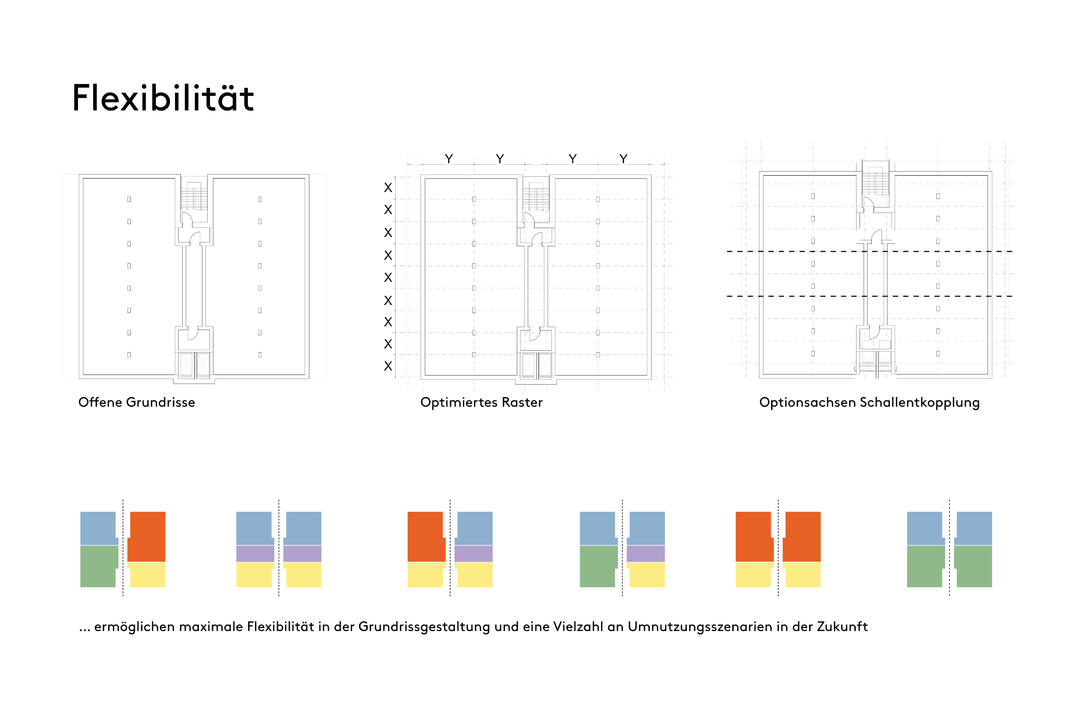 Flexibilität

Y Y Y Y

X
X
X
X
X
X
X
X
X

Offene Grundrisse

Optimiertes Raster

Optionsachsen Schallentkopplung

... ermöglichen maximale Flexibilität in der Grundrissgestaltung und eine Vielzahl an Umnutzungsszenarien in der Zukunft