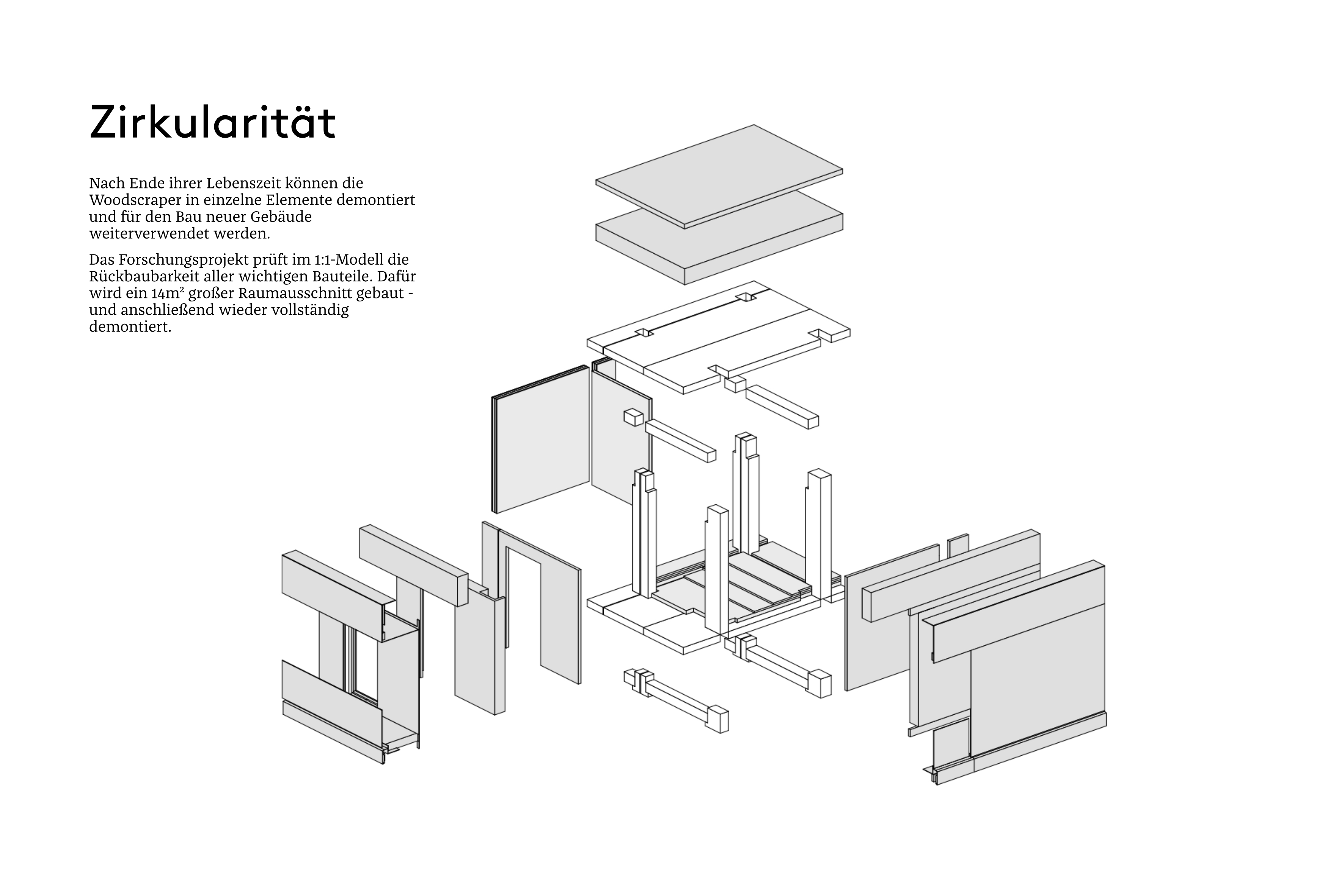 Zirkularität

Nach Ende ihrer Lebenszeit können die Woodscraper in einzelne Elemente demontiert und für den Bau neuer Gebäude weiterverwendet werden.

Das Forschungsprojekt prüft im 1:1-Modell die Rückbaubarkeit aller wichtigen Bauteile. Dafür wird ein 14m² großer Raumausschnitt gebaut - und anschließend wieder vollständig demontiert.