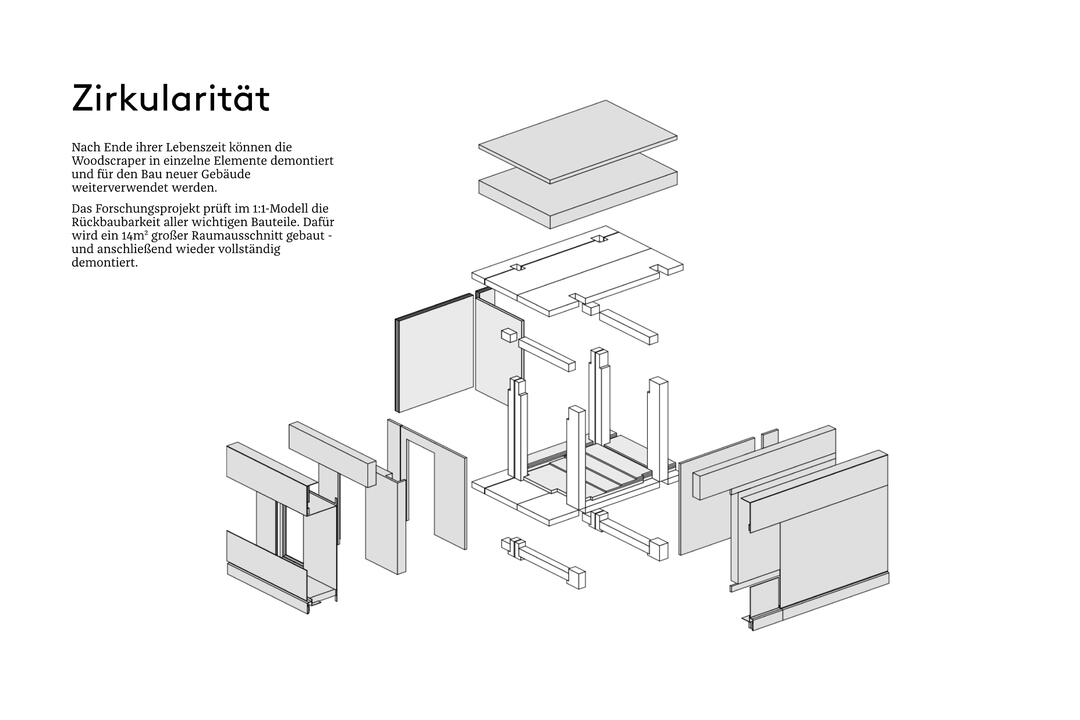 Zirkularität

Nach Ende ihrer Lebenszeit können die Woodscraper in einzelne Elemente demontiert und für den Bau neuer Gebäude weiterverwendet werden.

Das Forschungsprojekt prüft im 1:1-Modell die Rückbaubarkeit aller wichtigen Bauteile. Dafür wird ein 14m² großer Raumausschnitt gebaut - und anschließend wieder vollständig demontiert.