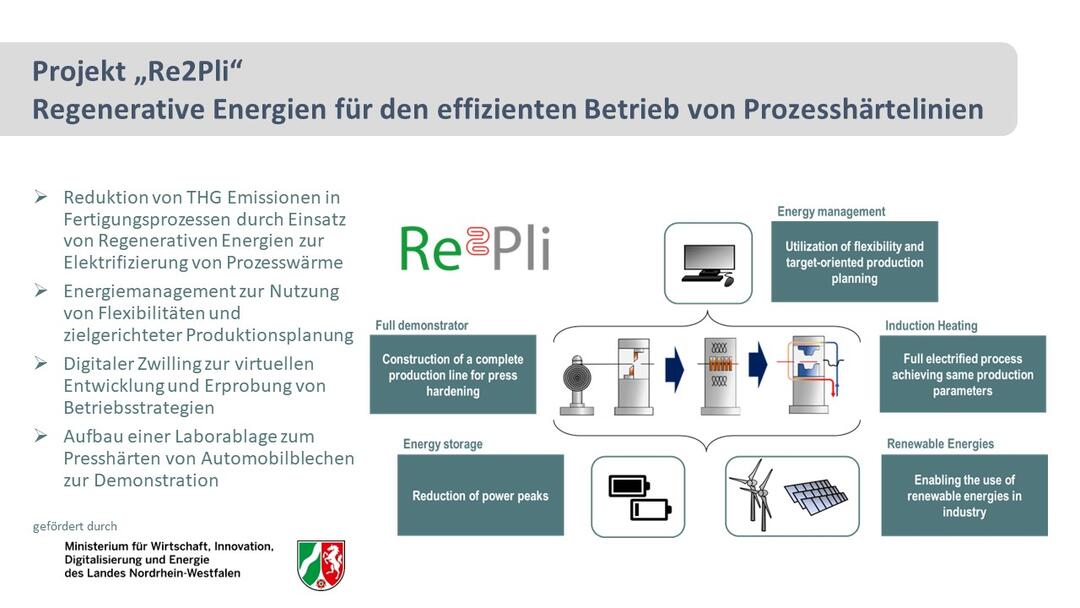 Projekt „Re2Pli“
Regenerative Energien für den effizienten Betrieb von Prozesshärtelinien

➢ Reduktion von THG Emissionen in Fertigungsprozessen durch Einsatz von Regenerativen Energien zur Elektrifizierung von Prozesswärme

➢ Energiemanagement zur Nutzung von Flexibilitäten und zielgerichteter Produktionsplanung

➢ Digitaler Zwilling zur virtuellen Entwicklung und Erprobung von Betriebsstrategien

➢ Aufbau einer Laborablage zum Presshärten von Automobilblechen zur Demonstration

gefördert durch
Ministerium für Wirtschaft, Innovation, Digitalisierung und Energie des Landes Nordrhein-Westfalen

Re2Pli

Energy management
Utilization of flexibility and target-oriented production planning

Full demonstrator
Construction of a complete production line for press hardening

Induction Heating
Full electrified process achieving same production parameters

Energy storage
Reduction of power peaks

Renewable Energies
Enabling the use of renewable energies in industry