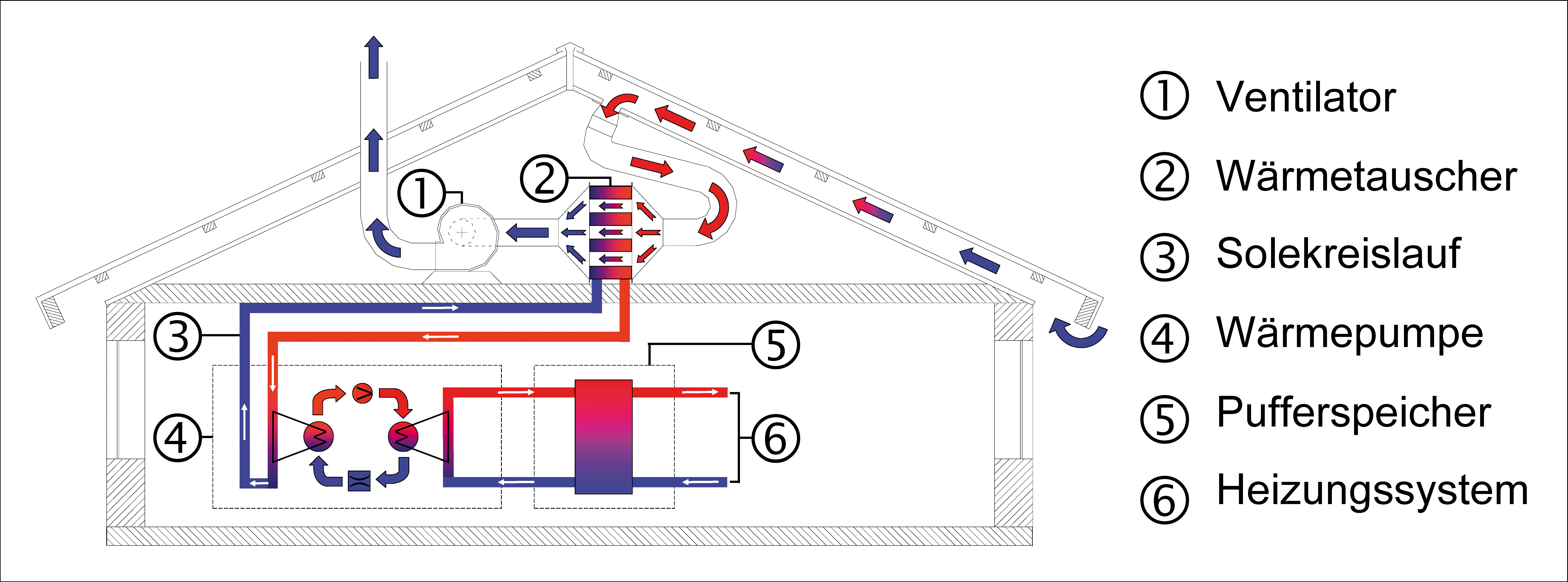 ①
②
③
④
⑤
⑥

① Ventilator
② Wärmetauscher
③ Solekreislauf
④ Wärmepumpe
⑤ Pufferspeicher
⑥ Heizungssystem